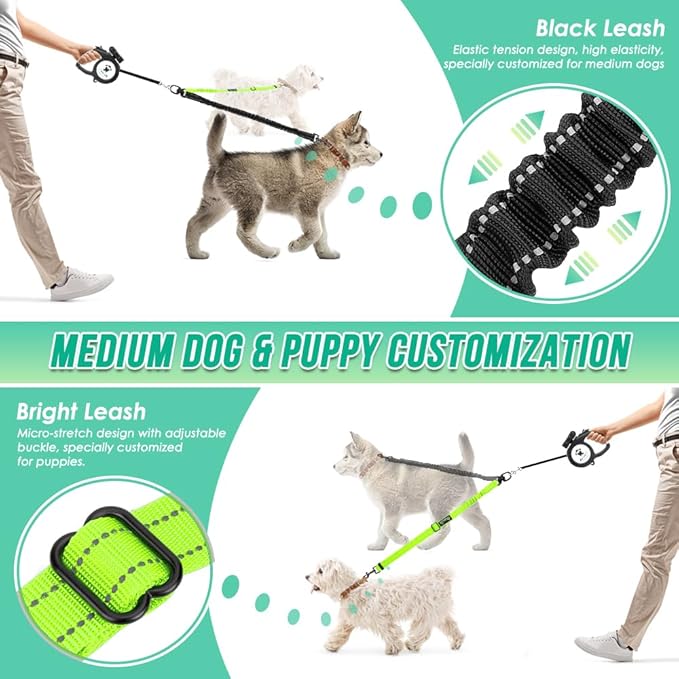 Black Leash

Elastic tension design, high elasticity, specially customized for medium dogs

MEDIUM DOG & PUPPY CUSTOMIZATION

Bright Leash

Micro-stretch design with adjustable buckle, specially customized for puppies.