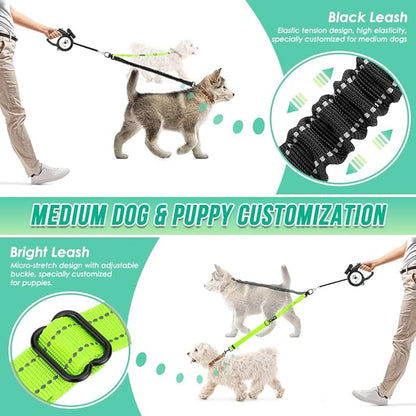 Black Leash
Elastic tension design, high elasticity, specially customized for medium dogs

MEDIUM DOG & PUPPY CUSTOMIZATION

Bright Leash
Micro-stretch design with adjustable buckle, specially customized for puppies.