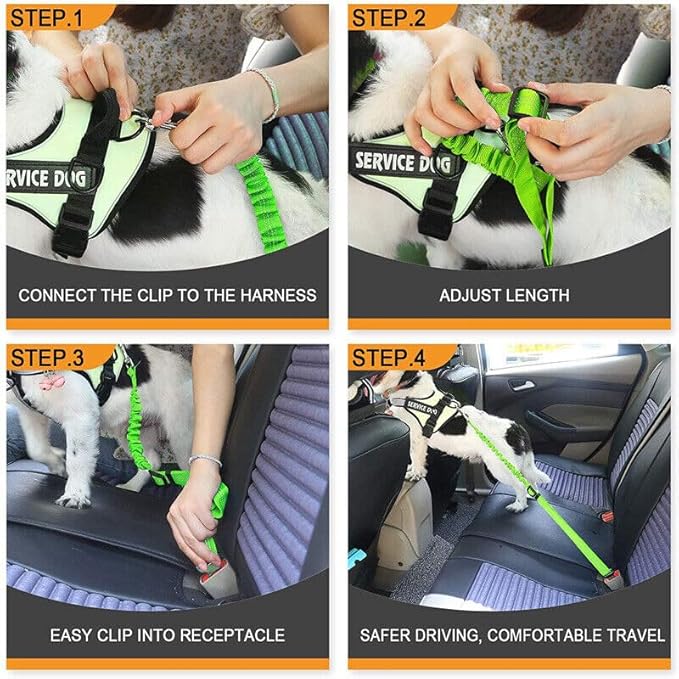 STEP.1

RVICE DOG

CONNECT THE CLIP TO THE HARNESS

STEP.2

SERVICE DOG

ADJUST LENGTH

STEP.3

EASY CLIP INTO RECEPTACLE

STEP.4

SERVICE DOG

SAFER DRIVING, COMFORTABLE TRAVEL