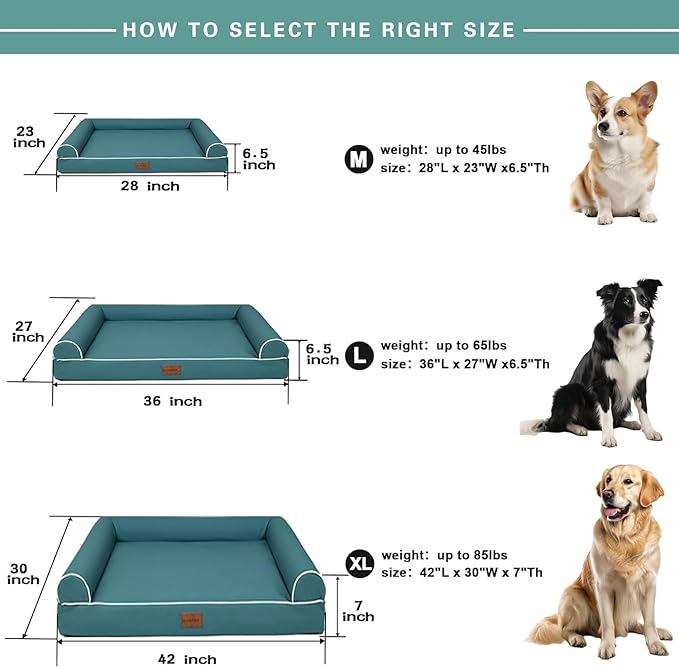 HOW TO SELECT THE RIGHT SIZE

23 inch

6.5 inch

28 inch

M weight: up to 45lbs
size: 28"L x 23"W x6.5"Th

27 inch

6.5 inch

36 inch

L weight: up to 65lbs
size: 36"L x 27"W x6.5"Th

30 inch

7 inch

42 inch

XL weight: up to 85lbs
size: 42"L x 30"W x 7"Th