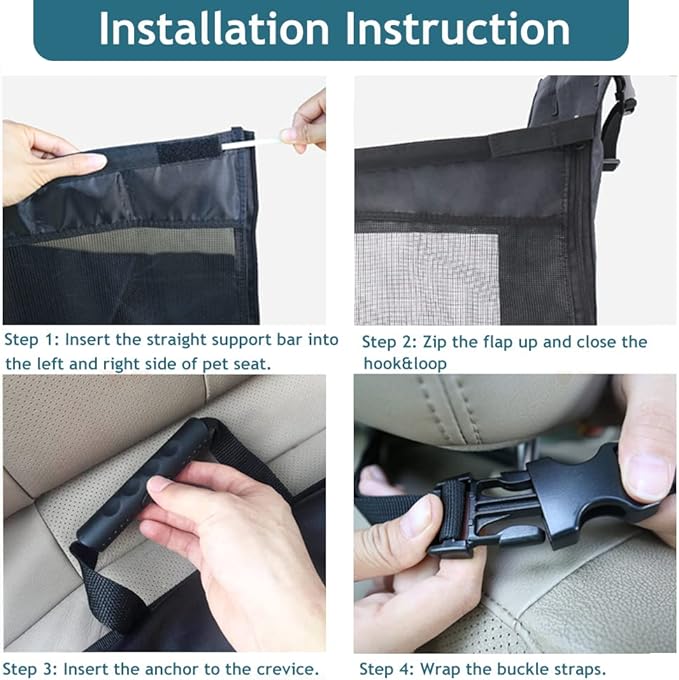 Installation Instruction

Step 1: Insert the straight support bar into the left and right side of pet seat.

Step 2: Zip the flap up and close the hook&loop

Step 3: Insert the anchor to the crevice.

Step 4: Wrap the buckle straps.