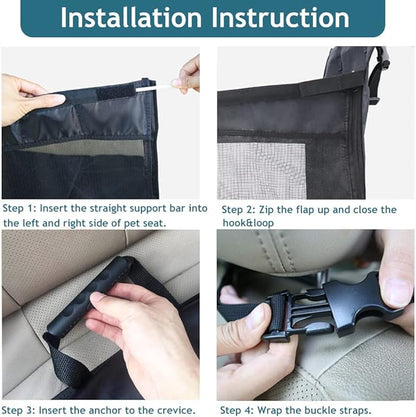 Installation Instruction

Step 1: Insert the straight support bar into the left and right side of pet seat.

Step 2: Zip the flap up and close the hook&loop

Step 3: Insert the anchor to the crevice.

Step 4: Wrap the buckle straps.