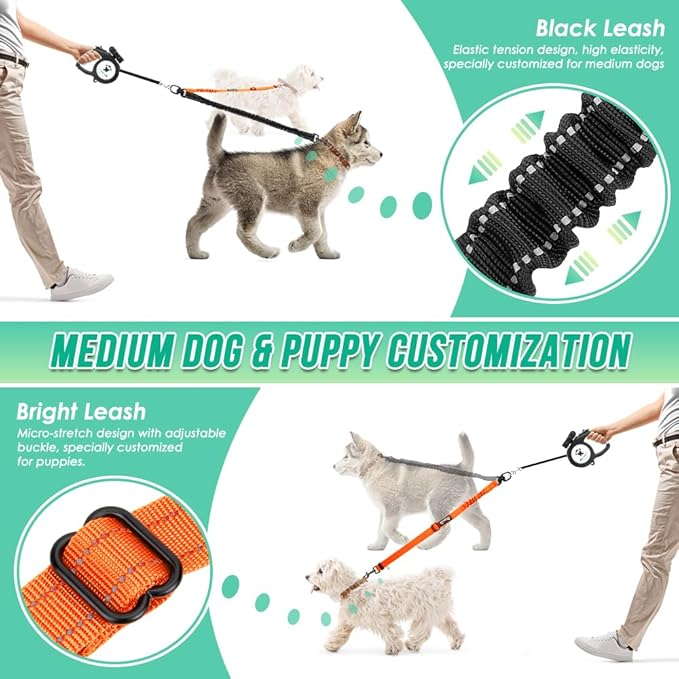 Black Leash
Elastic tension design, high elasticity, specially customized for medium dogs

MEDIUM DOG & PUPPY CUSTOMIZATION

Bright Leash
Micro-stretch design with adjustable buckle, specially customized for puppies.