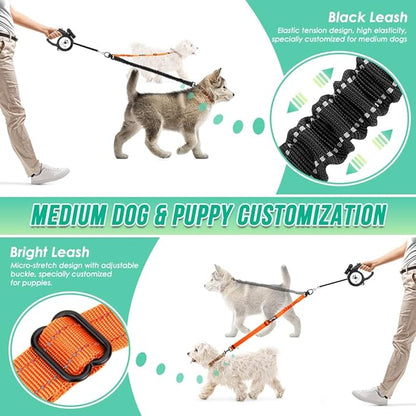 Black Leash
Elastic tension design, high elasticity, specially customized for medium dogs

MEDIUM DOG & PUPPY CUSTOMIZATION

Bright Leash
Micro-stretch design with adjustable buckle, specially customized for puppies.