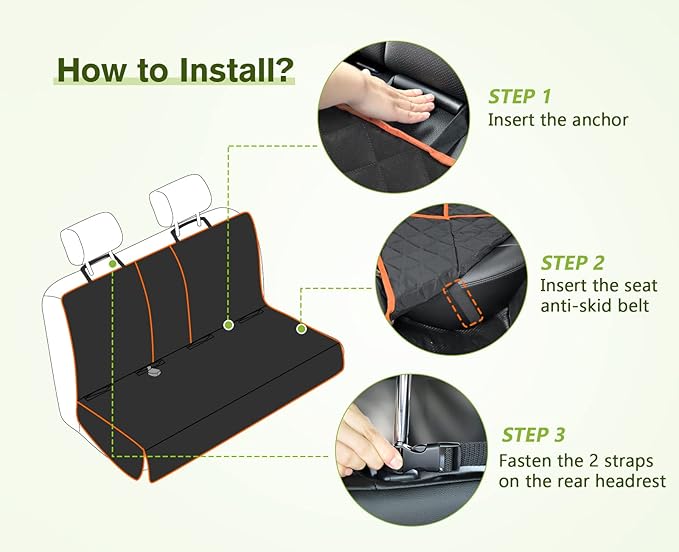 How to Install?

STEP 1
Insert the anchor

STEP 2
Insert the seat anti-skid belt

STEP 3
Fasten the 2 straps on the rear headrest