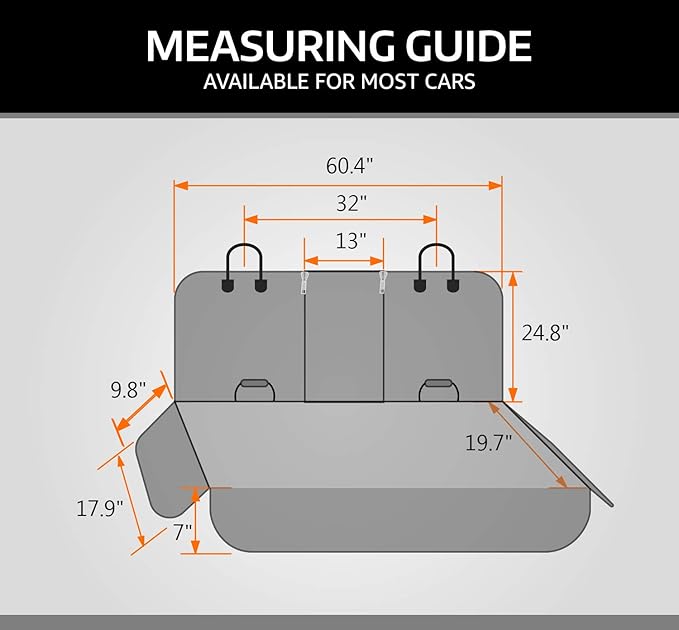 MEASURING GUIDE
AVAILABLE FOR MOST CARS

60.4"
32"
13"
24.8"
9.8"
19.7"
17.9"
7"