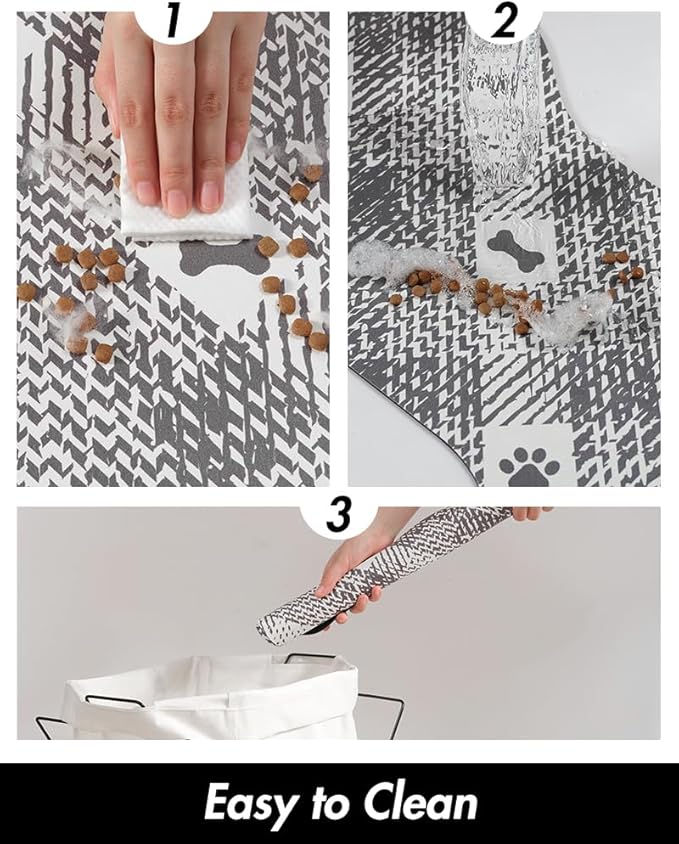 1

2

3

Easy to Clean