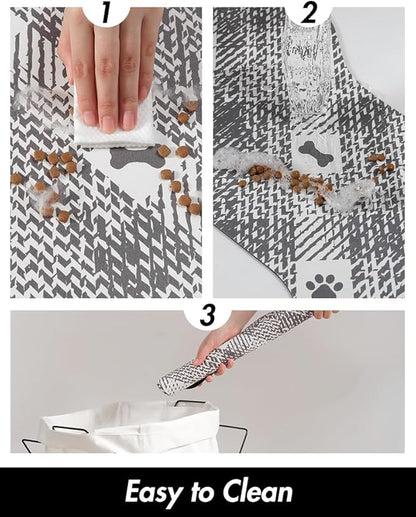 1

2

3

Easy to Clean