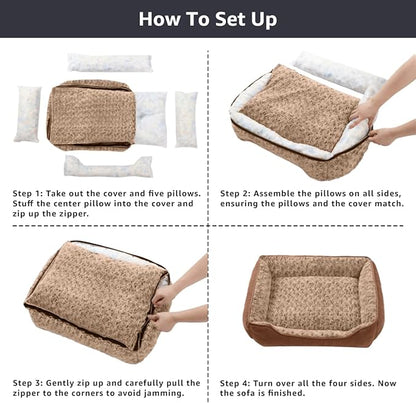 How To Set Up

Step 1: Take out the cover and five pillows. Stuff the center pillow into the cover and zip up the zipper.

Step 2: Assemble the pillows on all sides, ensuring the pillows and the cover match.

Step 3: Gently zip up and carefully pull the zipper to the corners to avoid jamming.

Step 4: Turn over all the four sides. Now the sofa is finished.