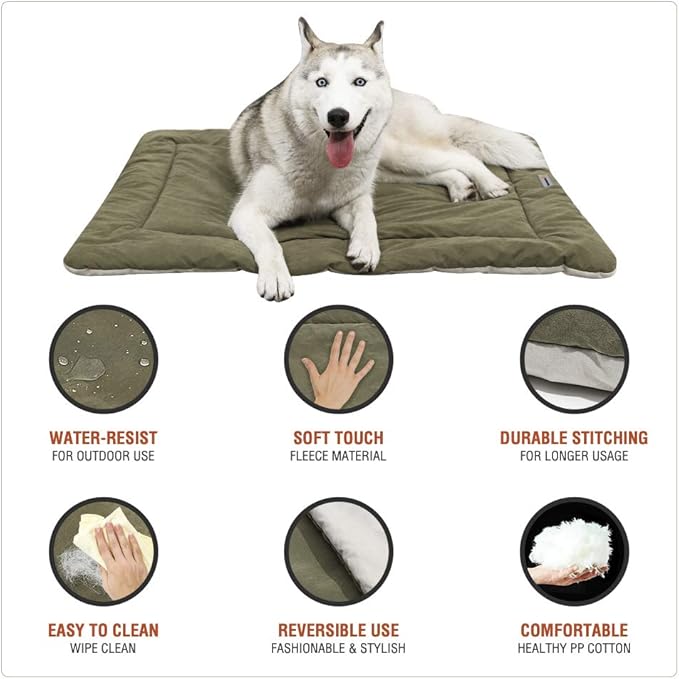 WATER-RESIST
FOR OUTDOOR USE

SOFT TOUCH
FLEECE MATERIAL

DURABLE STITCHING
FOR LONGER USAGE

EASY TO CLEAN
WIPE CLEAN

REVERSIBLE USE
FASHIONABLE & STYLISH

COMFORTABLE
HEALTHY PP COTTON