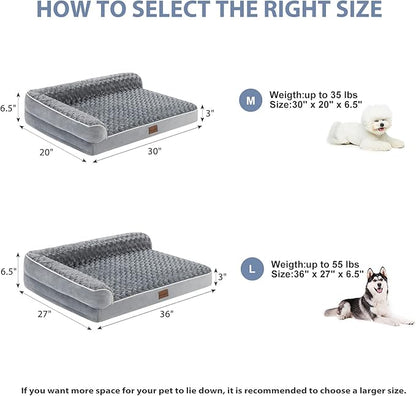 HOW TO SELECT THE RIGHT SIZE

6.5"

3"

20"

30"

M

Weigth:up to 35 lbs
Size:30" x 20" x 6.5"

6.5"

3"

27"

36"

L

Weigth:up to 55 lbs
Size:36" x 27" x 6.5"

If you want more space for your pet to lie down, it is recommended to choose a larger size.