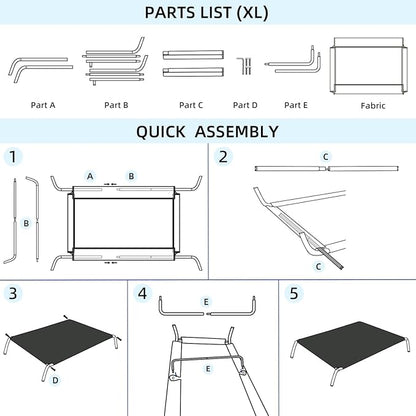 PARTS LIST (XL)

Part A
Part B
Part C
Part D
Part E
Fabric

QUICK ASSEMBLY

1
A
B
B

2
C
C

3
D

4
E
E

5