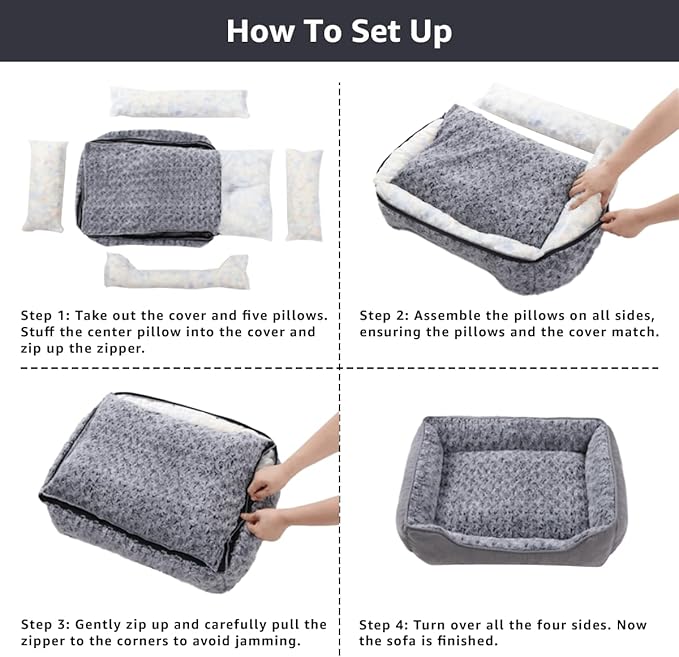 How To Set Up

Step 1: Take out the cover and five pillows. Stuff the center pillow into the cover and zip up the zipper.

Step 2: Assemble the pillows on all sides, ensuring the pillows and the cover match.

Step 3: Gently zip up and carefully pull the zipper to the corners to avoid jamming.

Step 4: Turn over all the four sides. Now the sofa is finished.