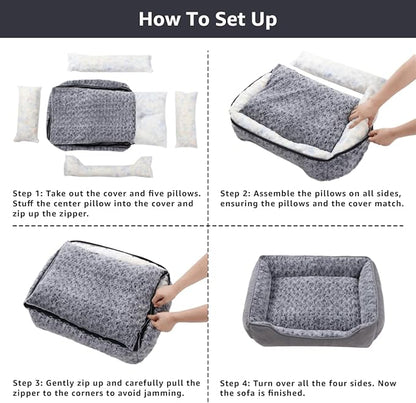 How To Set Up

Step 1: Take out the cover and five pillows. Stuff the center pillow into the cover and zip up the zipper.

Step 2: Assemble the pillows on all sides, ensuring the pillows and the cover match.

Step 3: Gently zip up and carefully pull the zipper to the corners to avoid jamming.

Step 4: Turn over all the four sides. Now the sofa is finished.