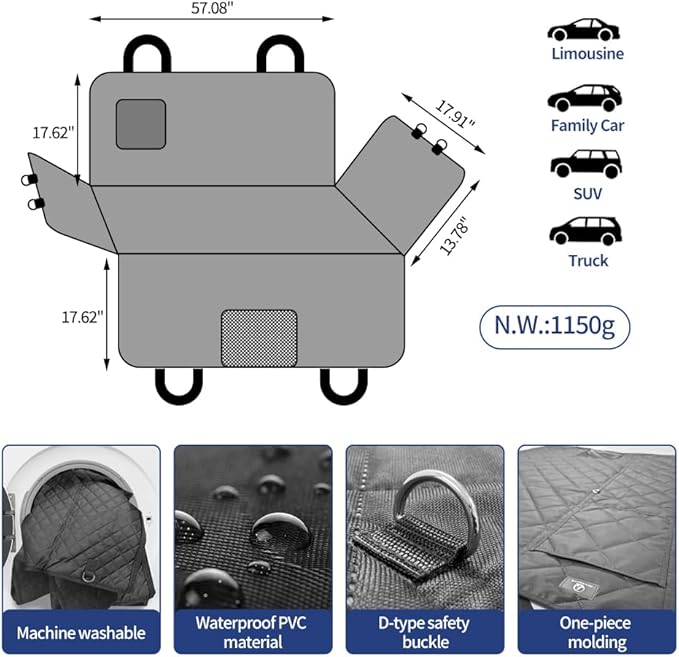 57.08''

17.62''

17.91''

13.78''

17.62''

Limousine

Family Car

SUV

Truck

N.W.:1150g

Machine washable

Waterproof PVC material

D-type safety buckle

One-piece molding