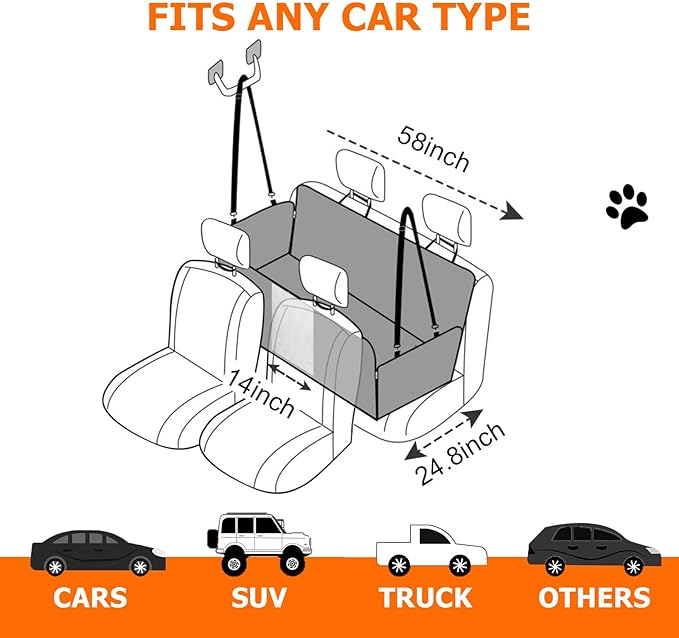 FITS ANY CAR TYPE

58inch

14inch

24.8inch

CARS SUV TRUCK OTHERS