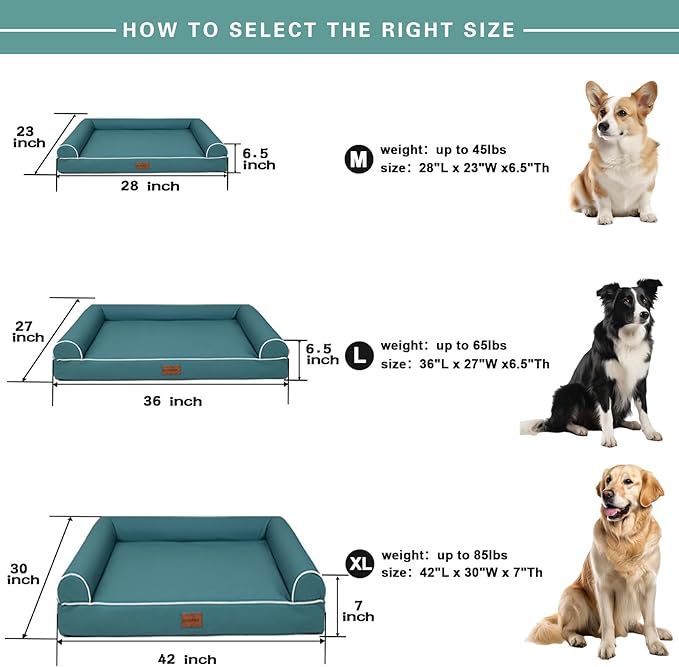 HOW TO SELECT THE RIGHT SIZE

23 inch
6.5 inch
28 inch

M
weight: up to 45lbs
size: 28"L x 23"W x6.5"Th

27 inch
6.5 inch
36 inch

L
weight: up to 65lbs
size: 36"L x 27"W x6.5"Th

30 inch
7 inch
42 inch

XL
weight: up to 85lbs
size: 42"L x 30"W x 7"Th