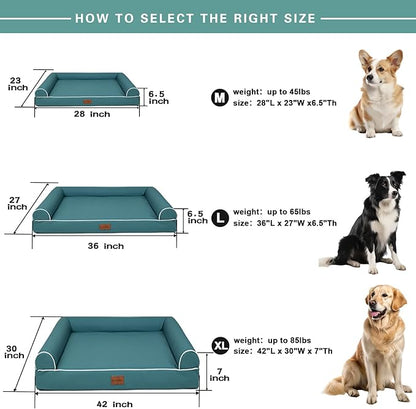 HOW TO SELECT THE RIGHT SIZE

23 inch

6.5 inch

28 inch

M weight: up to 45lbs
size: 28"L x 23"W x6.5"Th

27 inch

6.5 inch

36 inch

L weight: up to 65lbs
size: 36"L x 27"W x6.5"Th

30 inch

7 inch

42 inch

XL weight: up to 85lbs
size: 42"L x 30"W x 7"Th