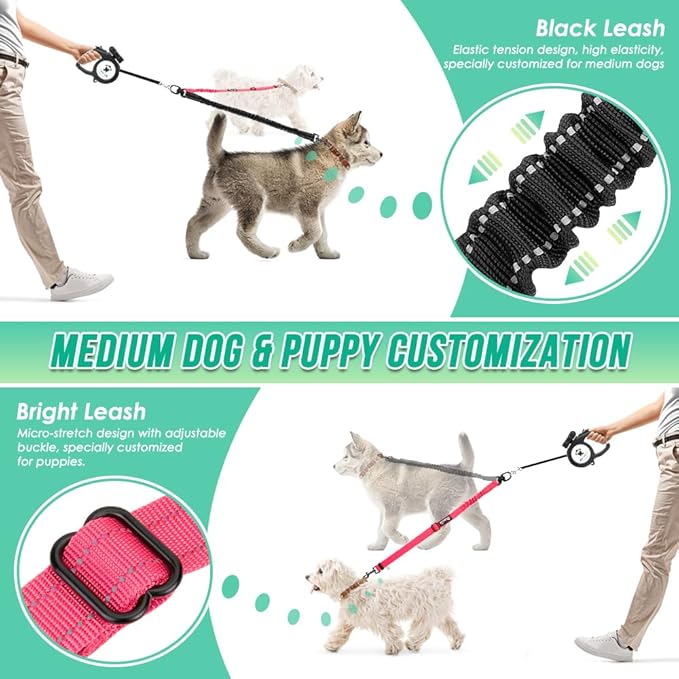 Black Leash

Elastic tension design, high elasticity, specially customized for medium dogs

MEDIUM DOG & PUPPY CUSTOMIZATION

Bright Leash

Micro-stretch design with adjustable buckle, specially customized for puppies.