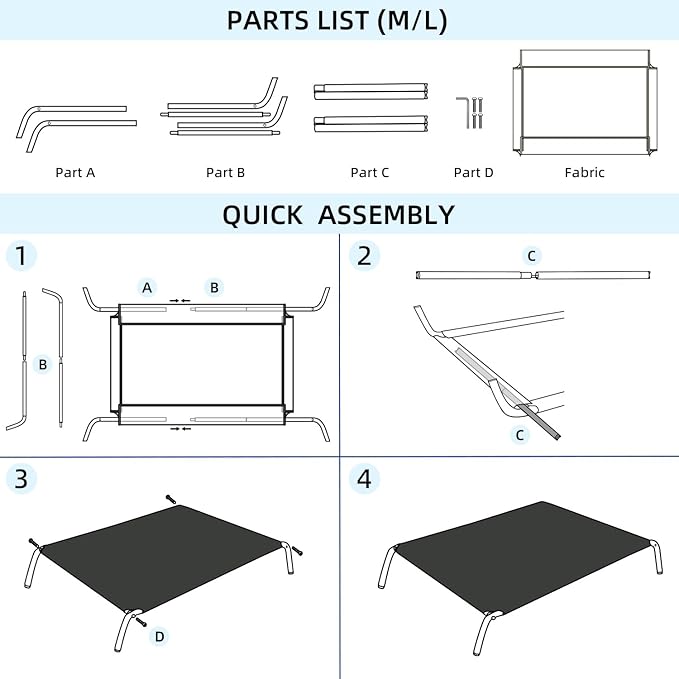 PARTS LIST (M/L)

Part A

Part B

Part C

Part D

Fabric

QUICK ASSEMBLY

1

B

A

B

2

C

C

3

D

4