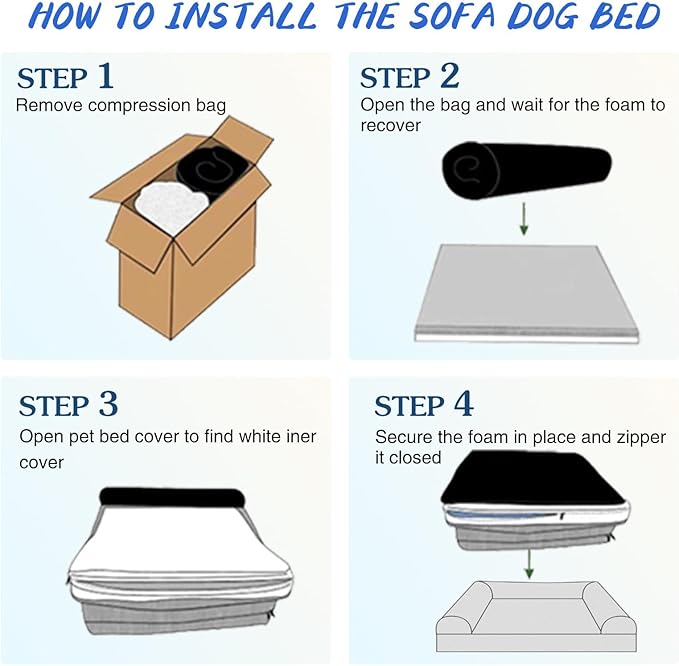 HOW TO INSTALL THE SOFA DOG BED

STEP 1
Remove compression bag

STEP 2
Open the bag and wait for the foam to recover

STEP 3
Open pet bed cover to find white iner cover

STEP 4
Secure the foam in place and zipper it closed