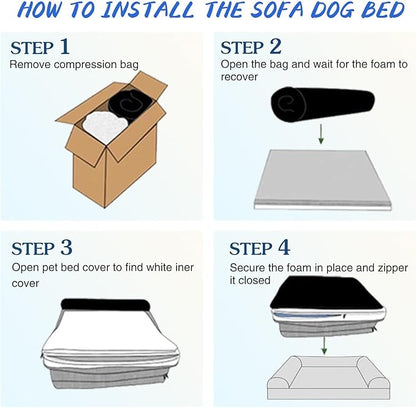 HOW TO INSTALL THE SOFA DOG BED

STEP 1
Remove compression bag

STEP 2
Open the bag and wait for the foam to recover

STEP 3
Open pet bed cover to find white iner cover

STEP 4
Secure the foam in place and zipper it closed