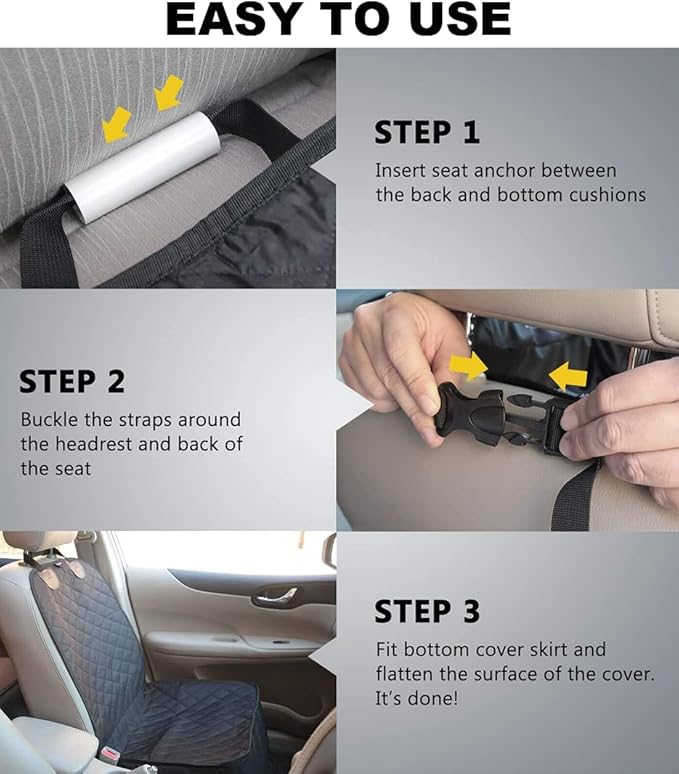 EASY TO USE

STEP 1

Insert seat anchor between the back and bottom cushions

STEP 2

Buckle the straps around the headrest and back of the seat

STEP 3

Fit bottom cover skirt and flatten the surface of the cover. It's done!