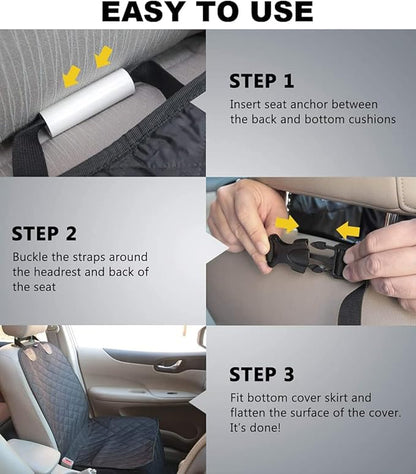 EASY TO USE

STEP 1

Insert seat anchor between the back and bottom cushions

STEP 2

Buckle the straps around the headrest and back of the seat

STEP 3

Fit bottom cover skirt and flatten the surface of the cover. It's done!