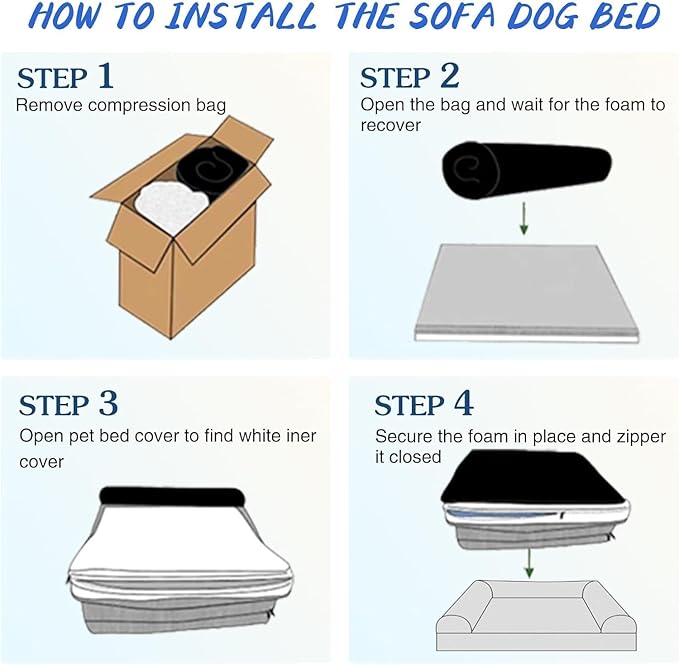 HOW TO INSTALL THE SOFA DOG BED

STEP 1
Remove compression bag

STEP 2
Open the bag and wait for the foam to recover

STEP 3
Open pet bed cover to find white iner cover

STEP 4
Secure the foam in place and zipper it closed