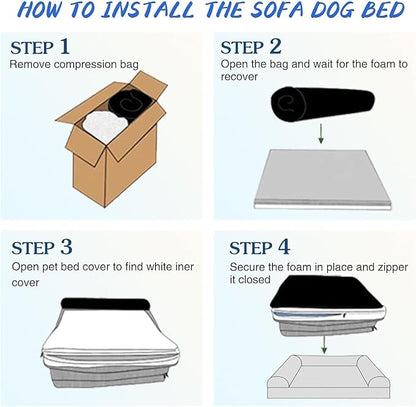 HOW TO INSTALL THE SOFA DOG BED

STEP 1
Remove compression bag

STEP 2
Open the bag and wait for the foam to recover

STEP 3
Open pet bed cover to find white iner cover

STEP 4
Secure the foam in place and zipper it closed