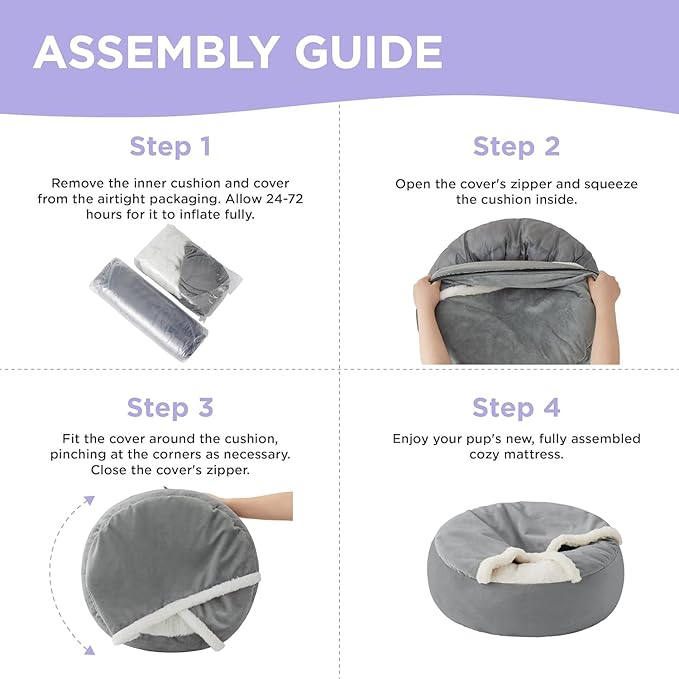 ASSEMBLY GUIDE

Step 1

Remove the inner cushion and cover from the airtight packaging. Allow 24-72 hours for it to inflate fully.

Step 2

Open the cover's zipper and squeeze the cushion inside.

Step 3

Fit the cover around the cushion, pinching at the corners as necessary. Close the cover's zipper.

Step 4

Enjoy your pup's new, fully assembled cozy mattress.