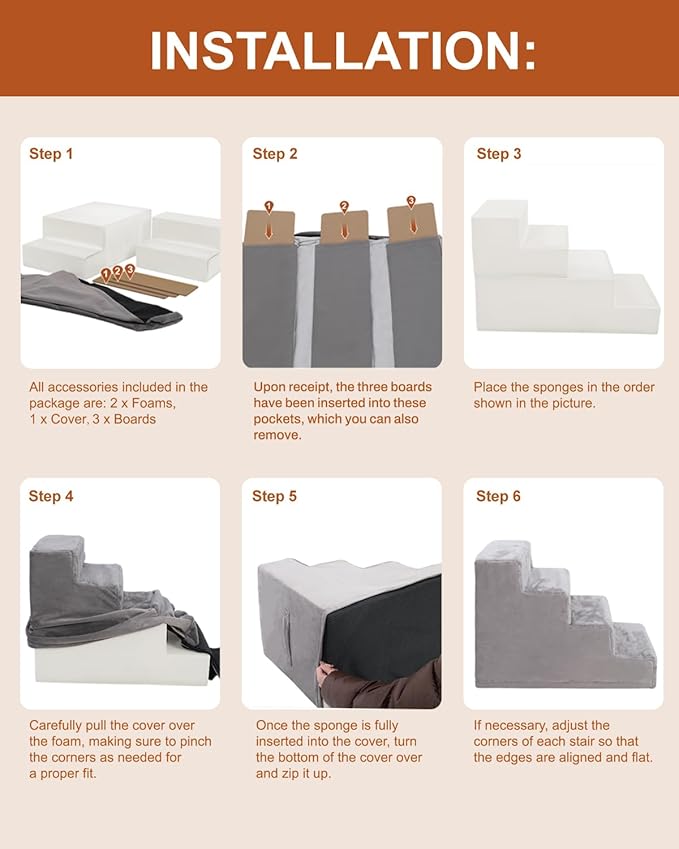 INSTALLATION:

Step 1

1 2 3

All accessories included in the package are: 2 x Foams, 1 x Cover, 3 x Boards

Step 2

1 2 3

Upon receipt, the three boards have been inserted into these pockets, which you can also remove.

Step 3

Place the sponges in the order shown in the picture.

Step 4

Carefully pull the cover over the foam, making sure to pinch the corners as needed for a proper fit.

Step 5

Once the sponge is fully inserted into the cover, turn the bottom of the cover over and zip it up.

Step 6

If necessary, adjust the corners of each stair so that the edges are aligned and flat.