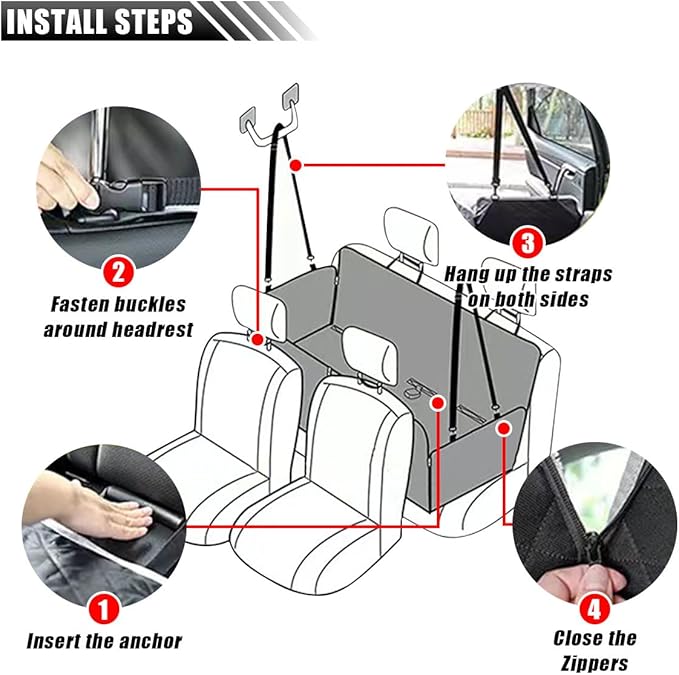 INSTALL STEPS

2
Fasten buckles around headrest

3
Hang up the straps on both sides

1
Insert the anchor

4
Close the Zippers