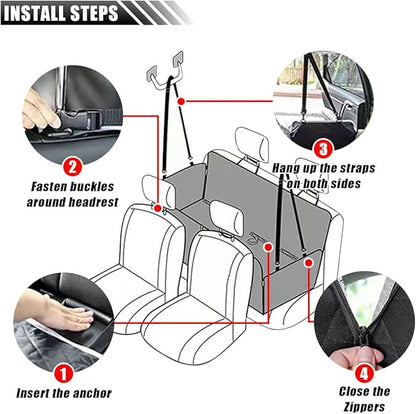 INSTALL STEPS

2
Fasten buckles around headrest

3
Hang up the straps on both sides

1
Insert the anchor

4
Close the Zippers