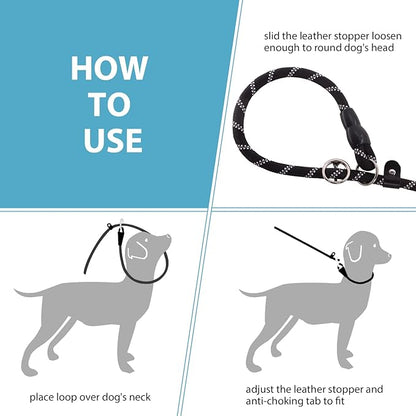 HOW
TO
USE

slid the leather stopper loosen enough to round dog's head

place loop over dog's neck

adjust the leather stopper and anti-choking tab to fit