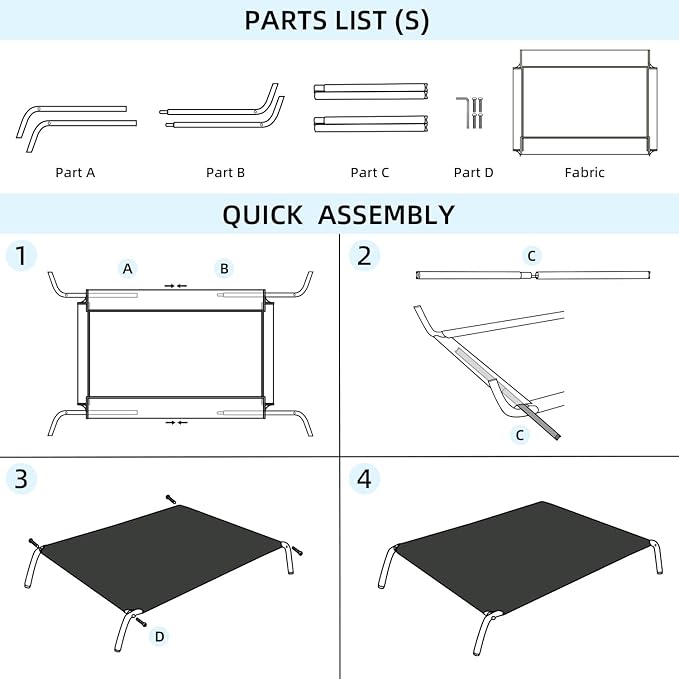 PARTS LIST (S)

Part A

Part B

Part C

Part D

Fabric

QUICK ASSEMBLY

1

A

B

2

C

C

3

D

4