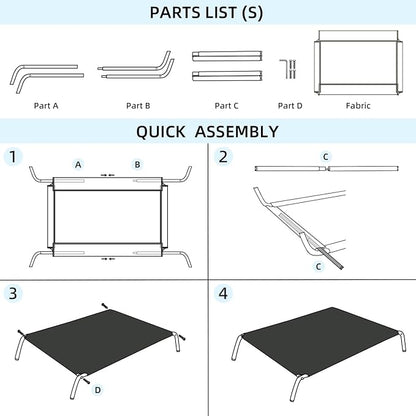 PARTS LIST (S)

Part A

Part B

Part C

Part D

Fabric

QUICK ASSEMBLY

1

A

B

2

C

C

3

D

4