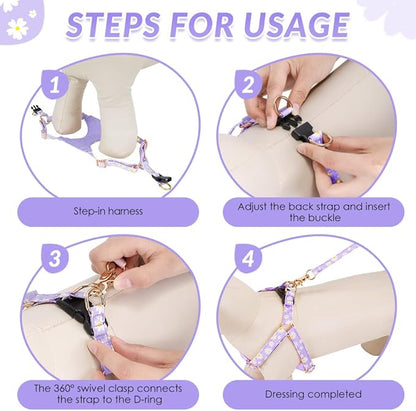 STEPS FOR USAGE

1

Step-in harness

2

Adjust the back strap and insert the buckle

3

The 360° swivel clasp connects the strap to the D-ring

4

Dressing completed