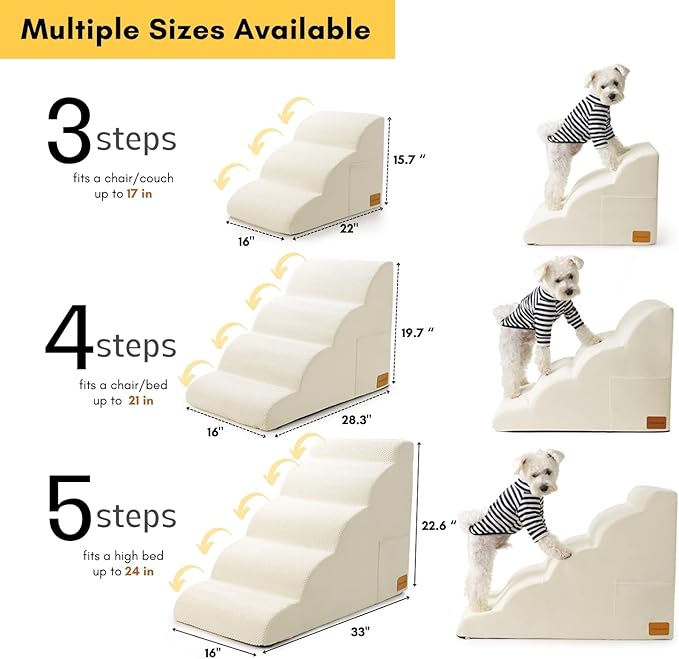 Multiple Sizes Available

3 steps
fits a chair/couch up to 17 in

15.7 "
16"
22"

4 steps
fits a chair/bed up to 21 in

19.7 "
16"
28.3"

5 steps
fits a high bed up to 24 in

22.6 "
16"
33"