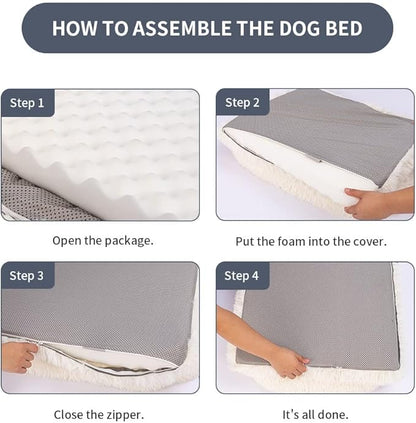 HOW TO ASSEMBLE THE DOG BED

Step 1

Open the package.

Step 2

Put the foam into the cover.

Step 3

Close the zipper.

Step 4

It's all done.