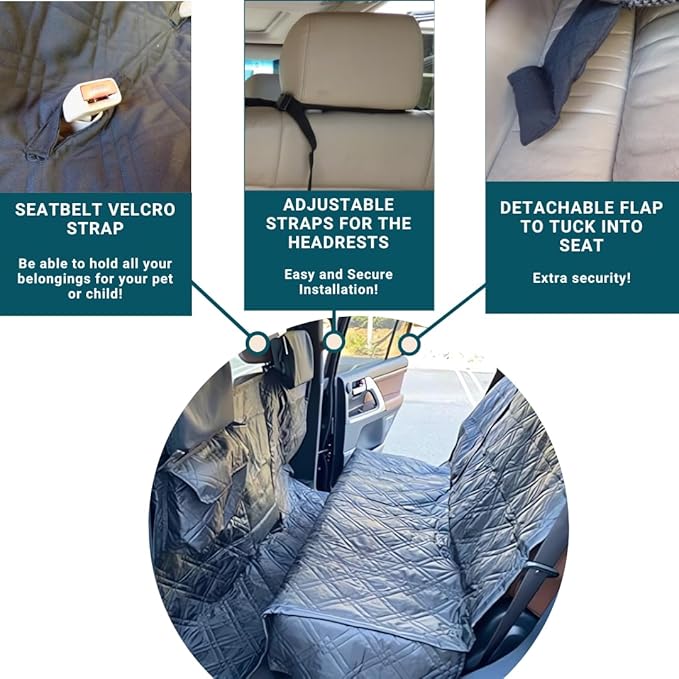 SEATBELT VELCRO STRAP

Be able to hold all your belongings for your pet or child!

ADJUSTABLE STRAPS FOR THE HEADRESTS

Easy and Secure Installation!

DETACHABLE FLAP TO TUCK INTO SEAT

Extra security!