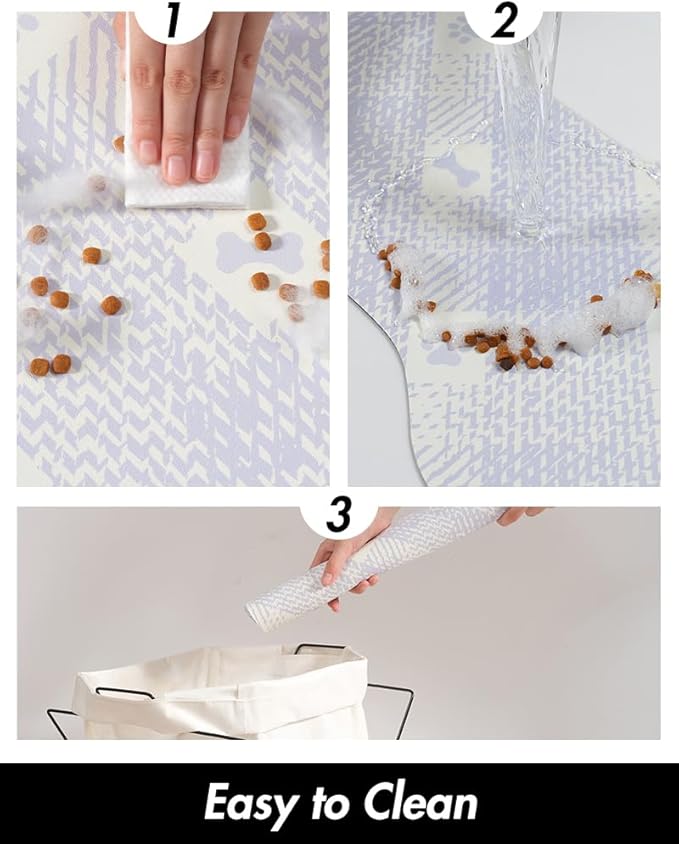 1

2

3

Easy to Clean