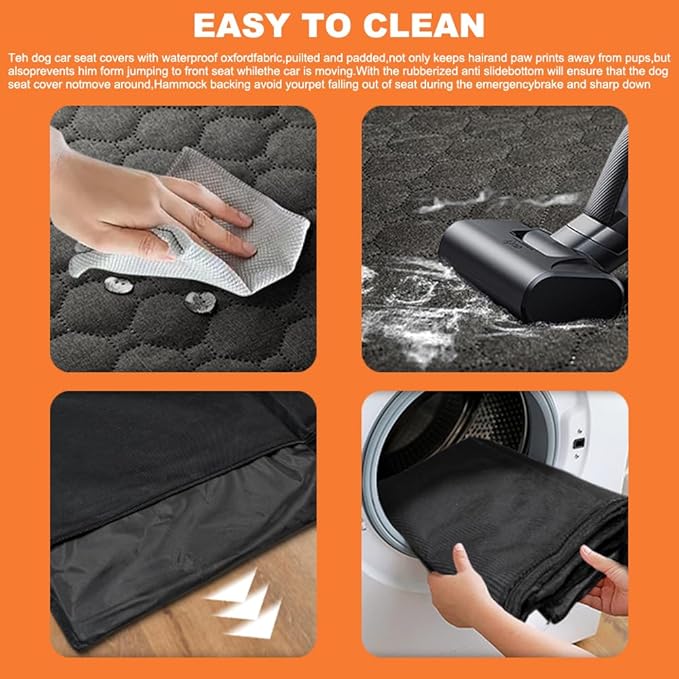 EASY TO CLEAN

Teh dog car seat covers with waterproof oxfordfabric,puilted and padded,not only keeps hairand paw prints away from pups,but alsoprevents him form jumping to front seat whilethe car is moving.With the rubberized anti slidebottom will ensure that the dog seat cover notmove around,Hammock backing avoid yourpet falling out of seat during the emergencybrake and sharp down