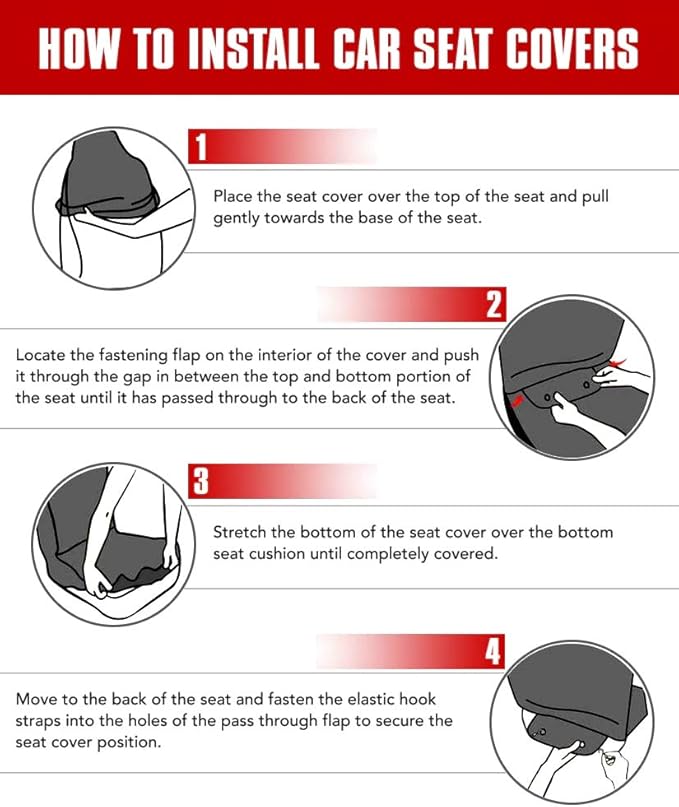 HOW TO INSTALL CAR SEAT COVERS

1

Place the seat cover over the top of the seat and pull gently towards the base of the seat.

2

Locate the fastening flap on the interior of the cover and push it through the gap in between the top and bottom portion of the seat until it has passed through to the back of the seat.

3

Stretch the bottom of the seat cover over the bottom seat cushion until completely covered.

4

Move to the back of the seat and fasten the elastic hook straps into the holes of the pass through flap to secure the seat cover position.