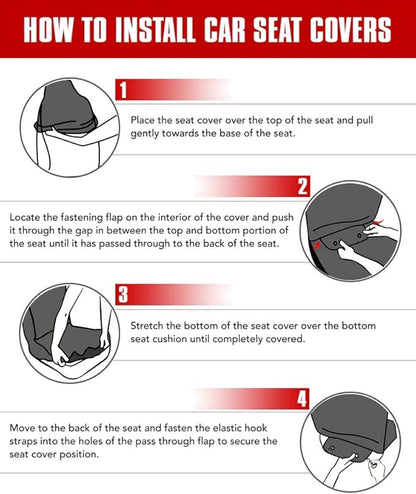 HOW TO INSTALL CAR SEAT COVERS

1

Place the seat cover over the top of the seat and pull gently towards the base of the seat.

2

Locate the fastening flap on the interior of the cover and push it through the gap in between the top and bottom portion of the seat until it has passed through to the back of the seat.

3

Stretch the bottom of the seat cover over the bottom seat cushion until completely covered.

4

Move to the back of the seat and fasten the elastic hook straps into the holes of the pass through flap to secure the seat cover position.