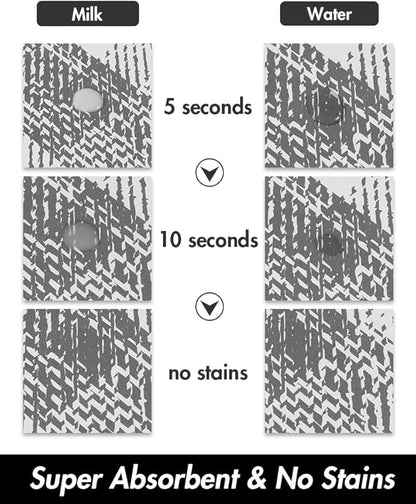 Milk

Water

5 seconds

10 seconds

no stains

Super Absorbent & No Stains