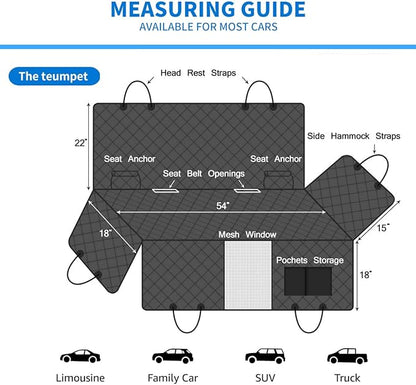 MEASURING GUIDE
AVAILABLE FOR MOST CARS

The teumpet

Head Rest Straps

22"

Side Hammock Straps

Seat Anchor

Seat Anchor

Seat Belt Openings

54"

18"

15"

Mesh Window

Pochets Storage

18"

Limousine

Family Car

SUV

Truck