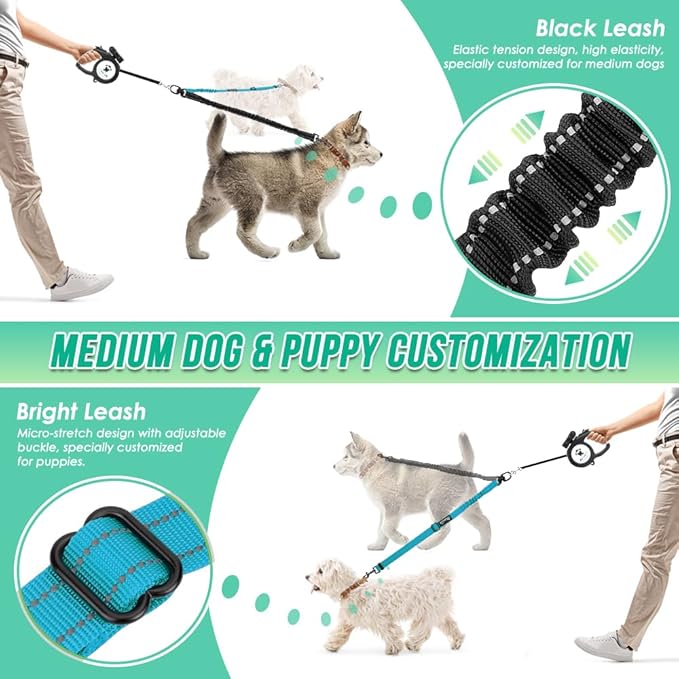 Black Leash
Elastic tension design, high elasticity, specially customized for medium dogs

MEDIUM DOG & PUPPY CUSTOMIZATION

Bright Leash
Micro-stretch design with adjustable buckle, specially customized for puppies.