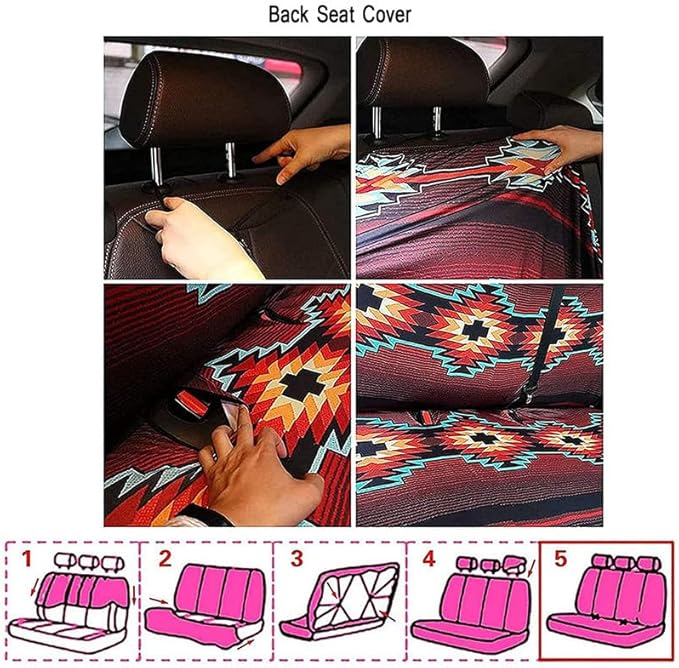 Back Seat Cover

1

2

3

4

5