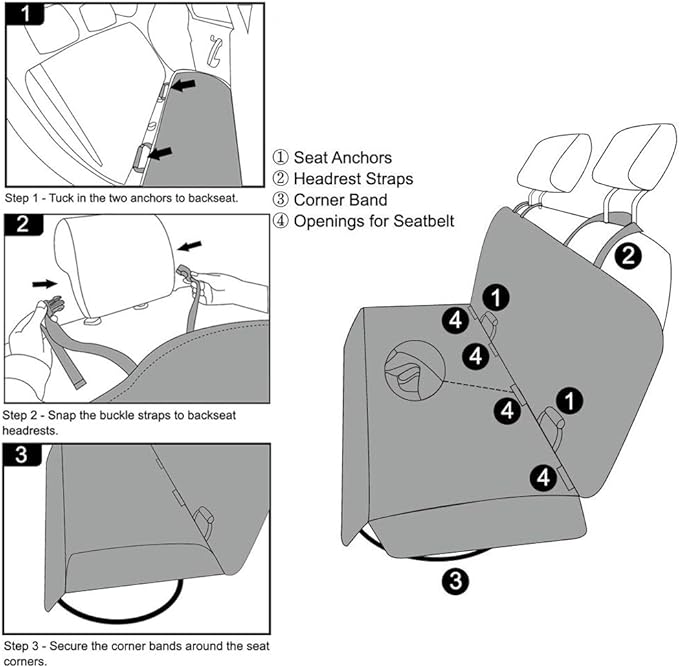 1

Step 1 - Tuck in the two anchors to backseat.

2

Step 2 - Snap the buckle straps to backseat headrests.

3

Step 3 - Secure the corner bands around the seat corners.

① Seat Anchors
② Headrest Straps
③ Corner Band
④ Openings for Seatbelt

2
1
4
4
4
1
4
3